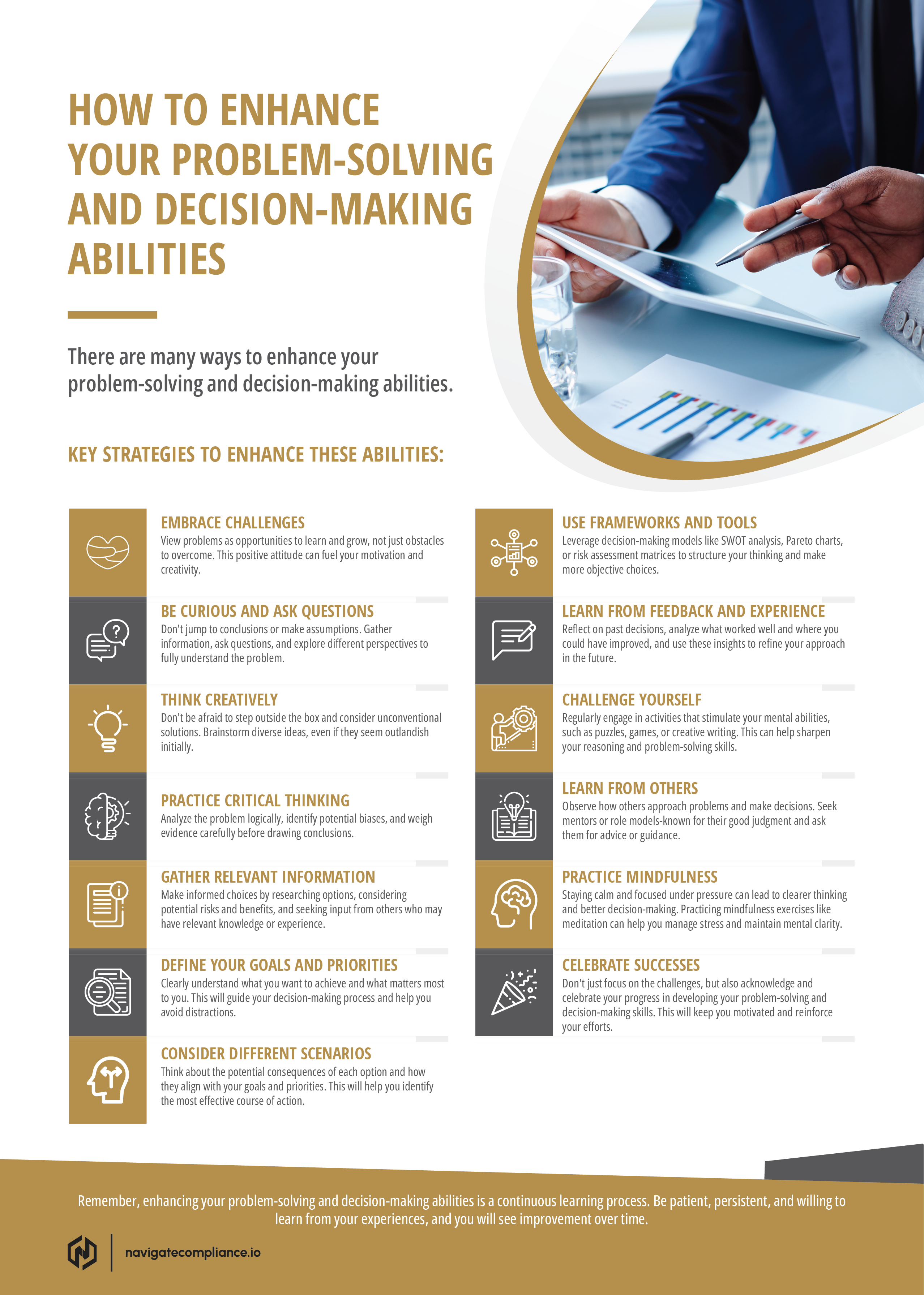 HOW TO ENHANCE YOUR PROBLEM-SOLVING AND DECISION-MAKING ABILITIES

There are many ways to enhance your problem-solving and decision-making abilities.

KEY STRATEGIES TO ENHANCE THESE ABILITIES:

EMBRACE CHALLENGES
View problems as opportunities to learn and grow, not just obstacles to overcome. This positive attitude can fuel your motivation and creativity.

BE CURIOUS AND ASK QUESTIONS
Don't jump to conclusions or make assumptions. Gather information, ask questions, and explore different perspectives to fully understand the problem.

THINK CREATIVELY
Don't be afraid to step outside the box and consider unconventional solutions. Brainstorm diverse ideas, even if they seem outlandish initially.

PRACTICE CRITICAL THINKING
Analyze the problem logically, identify potential biases, and weigh evidence carefully before drawing conclusions.

GATHER RELEVANT INFORMATION
Make informed choices by researching options, considering potential risks and benefits, and seeking input from others who may have relevant knowledge or experience.

DEFINE YOUR GOALS AND PRIORITIES
Clearly understand what you want to achieve and what matters most to you. This will guide your decision-making process and help you avoid distractions.

CONSIDER DIFFERENT SCENARIOS
Think about the potential consequences of each option and how they align with your goals and priorities. This will help you identify the most effective course of action.

USE FRAMEWORKS AND TOOLS
Leverage decision-making models like SWOT analysis, Pareto charts, or risk assessment matrices to structure your thinking and make more objective choices.

LEARN FROM FEEDBACK AND EXPERIENCE
Reflect on past decisions, analyze what worked well and where you could have improved, and use these insights to refine your approach in the future.

CHALLENGE YOURSELF
Regularly engage in activities that stimulate your mental abilities, such as puzzles, games, or creative writing. This can help sharpen your reasoning and problem-solving skills.

LEARN FROM OTHERS
Observe how others approach problems and make decisions. Seek mentors or role models-known for their good judgment and ask them for advice or guidance.

PRACTICE MINDFULNESS
Staying calm and focused under pressure can lead to clearer thinking and better decision-making. Practicing mindfulness exercises like meditation can help you manage stress and maintain mental clarity.

CELEBRATE SUCCESSES
Don't just focus on the challenges, but also acknowledge and celebrate your progress in developing your problem-solving and decision-making skills. This will keep you motivated and reinforce your efforts.

Remember, enhancing your problem-solving and decision-making abilities is a continuous learning process. Be patient, persistent, and willing to learn from your experiences, and you will see improvement over time.

navigatecompliance.io